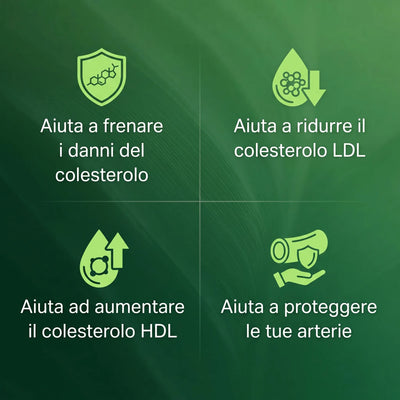 Aiuta a frenare i danni del colesterolo

Aiuta a ridurre il colesterolo LDL

Aiuta ad aumentare il colesterolo HDL

Aiuta a proteggere le tue arterie